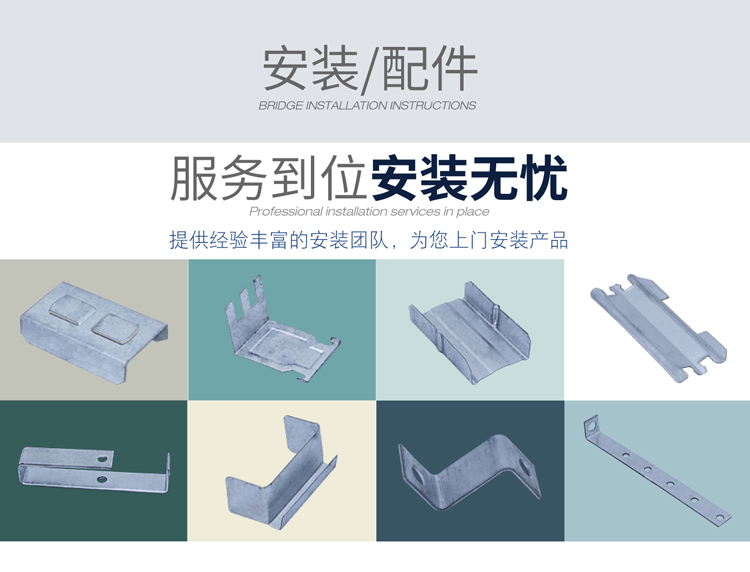 安装/配件
BRIDGE INSTALLATION INSTRUCTIONS

服务到位安装无忧
Professional installation services in place

提供经验丰富的安装团队，为您上门安装产品